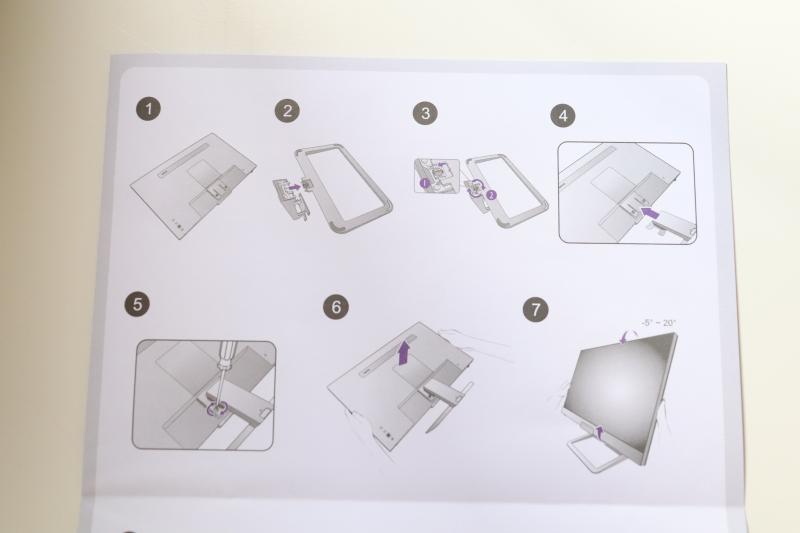 1

2

3

1

2

4

5

6

7

-5° ~ 20°